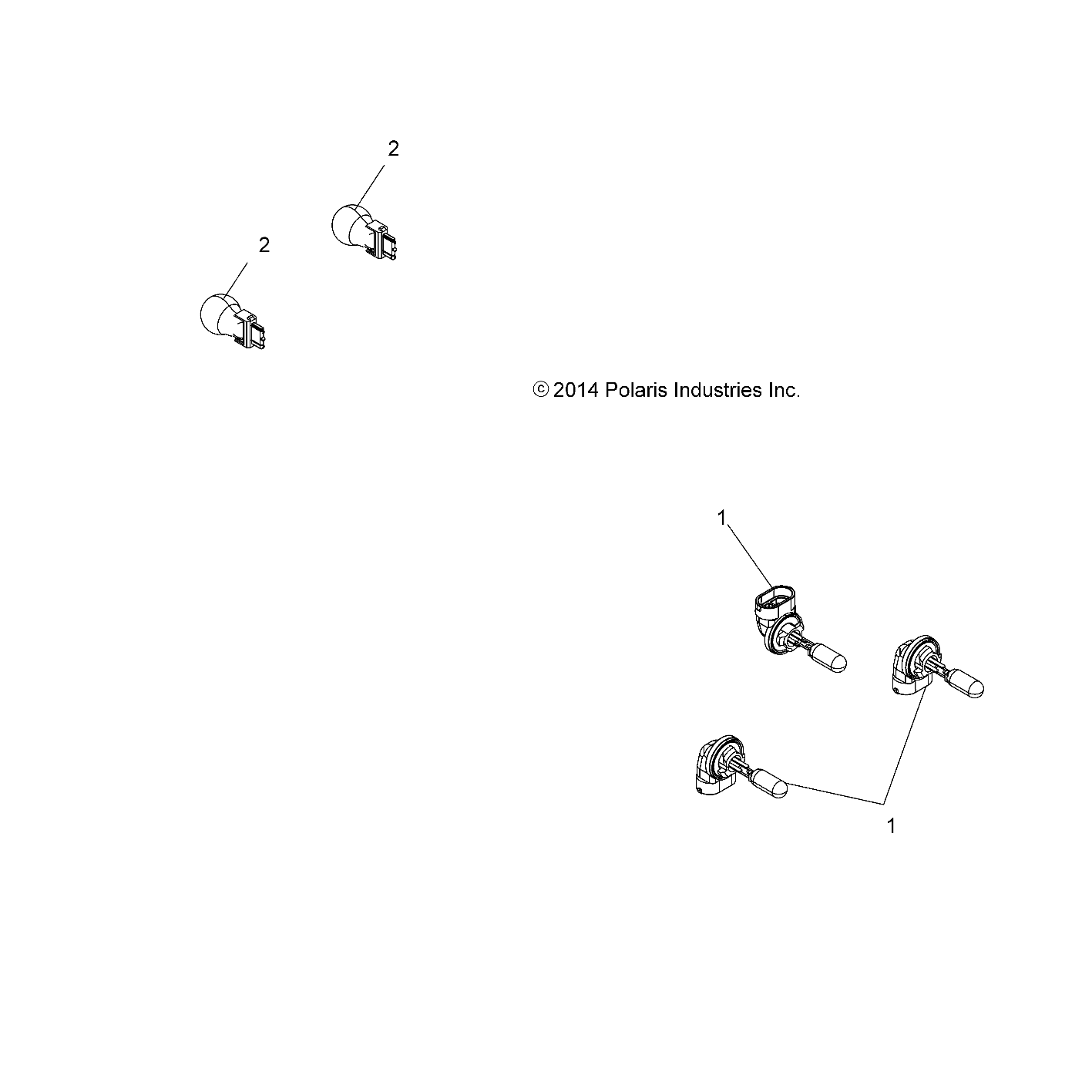 2

2

© 2014 Polaris Industries Inc.

1

1